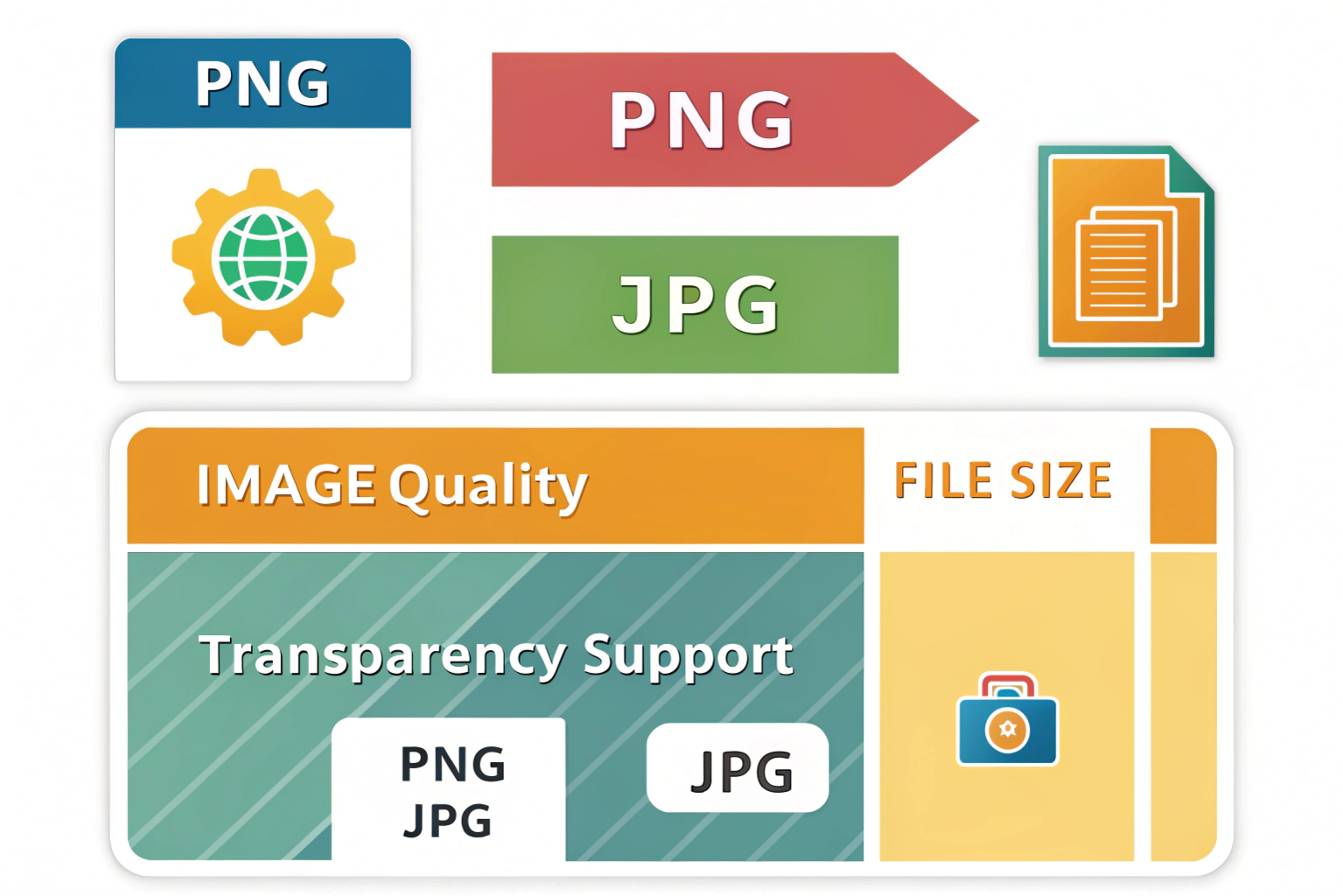 PNG

PNG

JPG

IMAGE Quality

FILE SIZE

Transparency Support

PNG
JPG

JPG